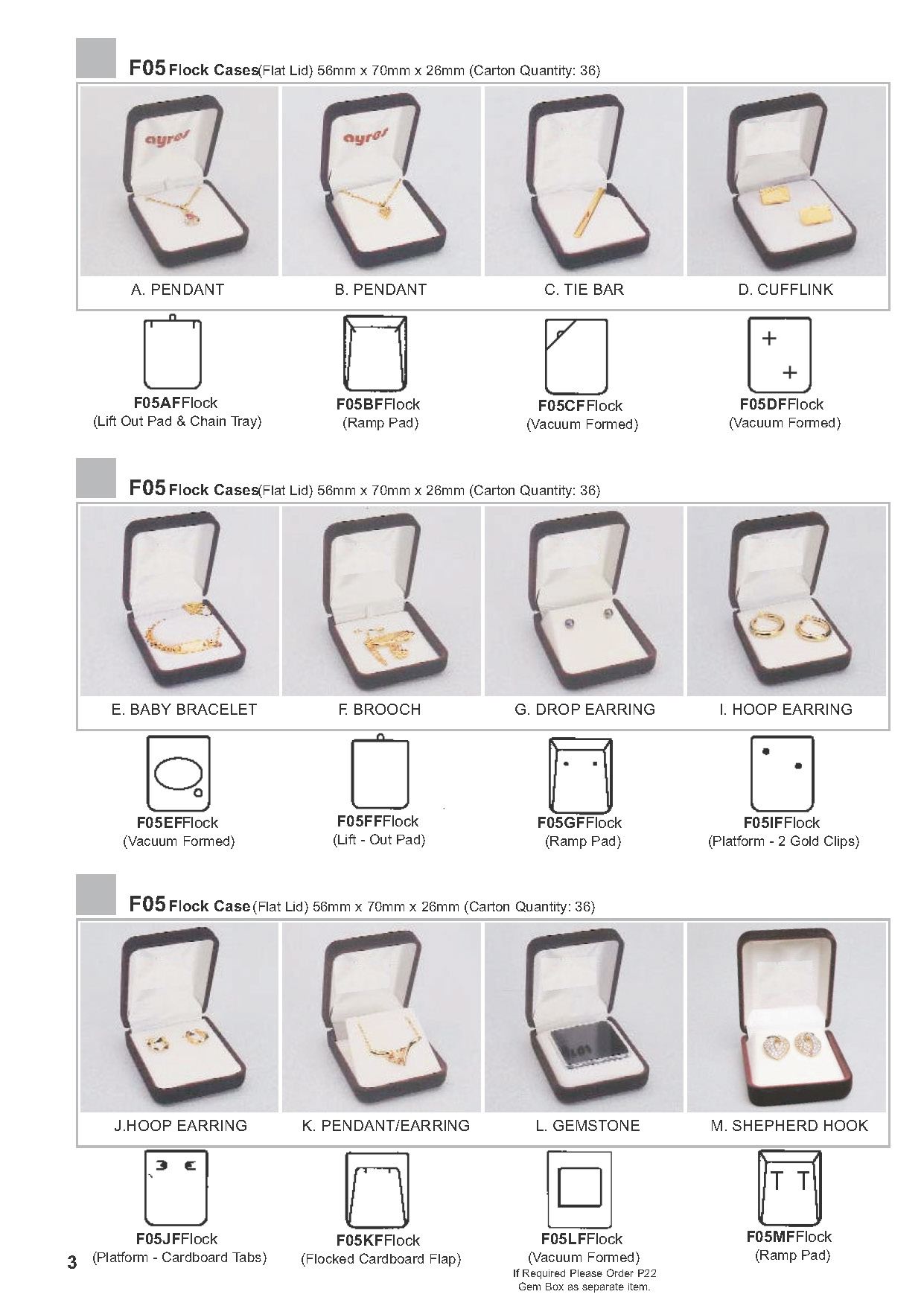 F05 Flock Cases(Flat Lid) 56mm x 70mm x 26mm (Carton Quantity: 36)

ayres

ayres

A. PENDANT

B. PENDANT

C. TIE BAR

D. CUFFLINK

F05AFFlock
(Lift Out Pad & Chain Tray)

F05BFFlock
(Ramp Pad)

F05CFFlock
(Vacuum Formed)

F05DFFlock
(Vacuum Formed)

F05 Flock Cases(Flat Lid) 56mm x 70mm x 26mm (Carton Quantity: 36)

E. BABY BRACELET

F. BROOCH

G. DROP EARRING

I. HOOP EARRING

F05EFFlock
(Vacuum Formed)

F05FFFlock
(Lift - Out Pad)

F05GFFlock
(Ramp Pad)

F05IFFlock
(Platform - 2 Gold Clips)

F05 Flock Case (Flat Lid) 56mm x 70mm x 26mm (Carton Quantity: 36)

J.HOOP EARRING

K. PENDANT/EARRING

L. GEMSTONE

M. SHEPHERD HOOK

F05JFFlock
(Platform - Cardboard Tabs)

F05KFFlock
(Flocked Cardboard Flap)

F05LFFlock
(Vacuum Formed)
If Required Please Order P22 Gem Box as separate item.

F05MFFlock
(Ramp Pad)

3