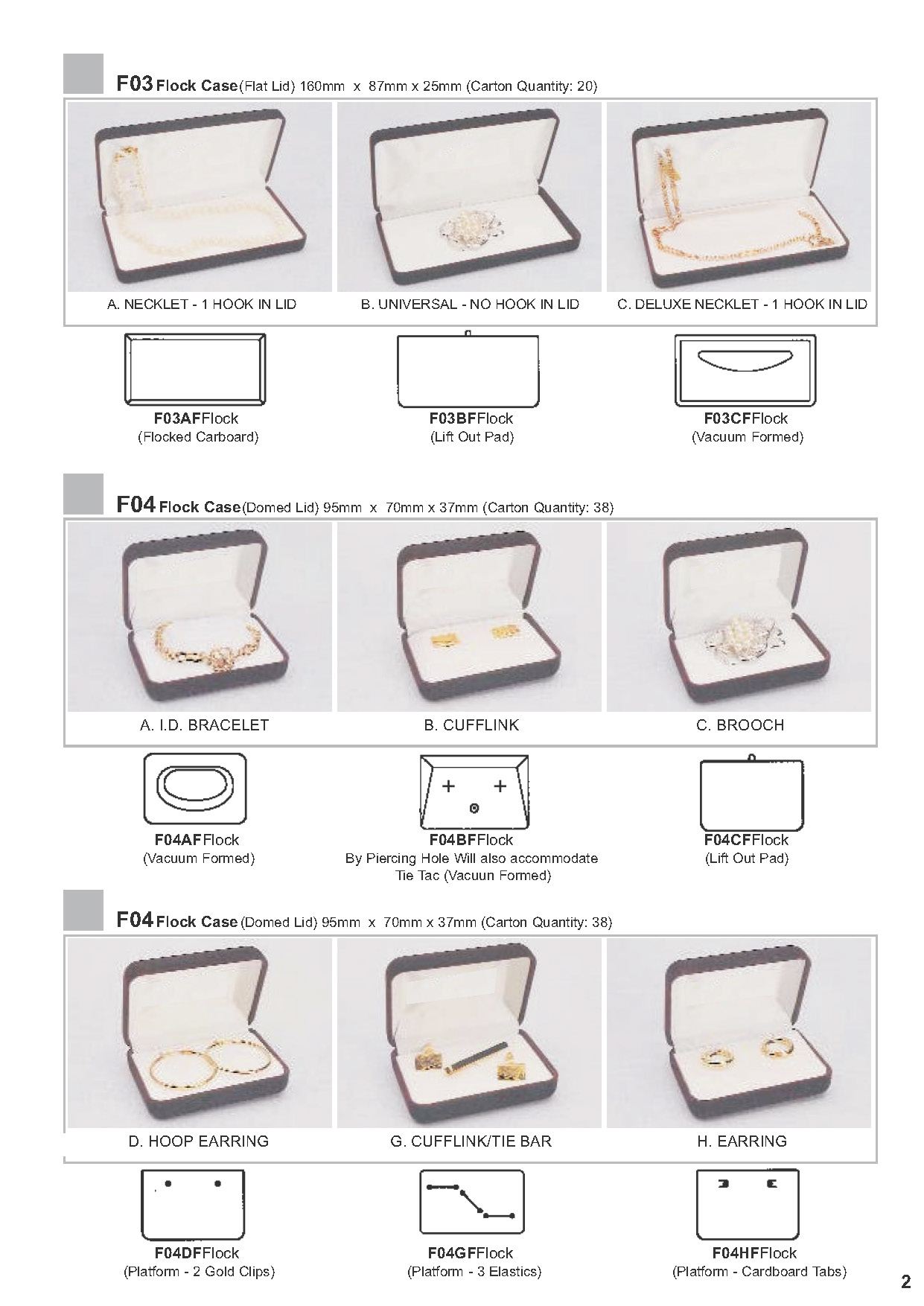 F03 Flock Case (Flat Lid) 160mm x 87mm x 25mm (Carton Quantity: 20)

A. NECKLET - 1 HOOK IN LID

B. UNIVERSAL - NO HOOK IN LID

C. DELUXE NECKLET - 1 HOOK IN LID

F03AFFlock
(Flocked Carboard)

F03BFFlock
(Lift Out Pad)

F03CFFlock
(Vacuum Formed)

F04 Flock Case (Domed Lid) 95mm x 70mm x 37mm (Carton Quantity: 38)

A. I.D. BRACELET

B. CUFFLINK

C. BROOCH

F04AFFlock
(Vacuum Formed)

F04BFFlock
By Piercing Hole Will also accommodate Tie Tac (Vacuun Formed)

F04CFFlock
(Lift Out Pad)

F04 Flock Case (Domed Lid) 95mm x 70mm x 37mm (Carton Quantity: 38)

D. HOOP EARRING

G. CUFFLINK/TIE BAR

H. EARRING

F04DFFlock
(Platform - 2 Gold Clips)

F04GFFlock
(Platform - 3 Elastics)

F04HFFlock
(Platform - Cardboard Tabs)

2