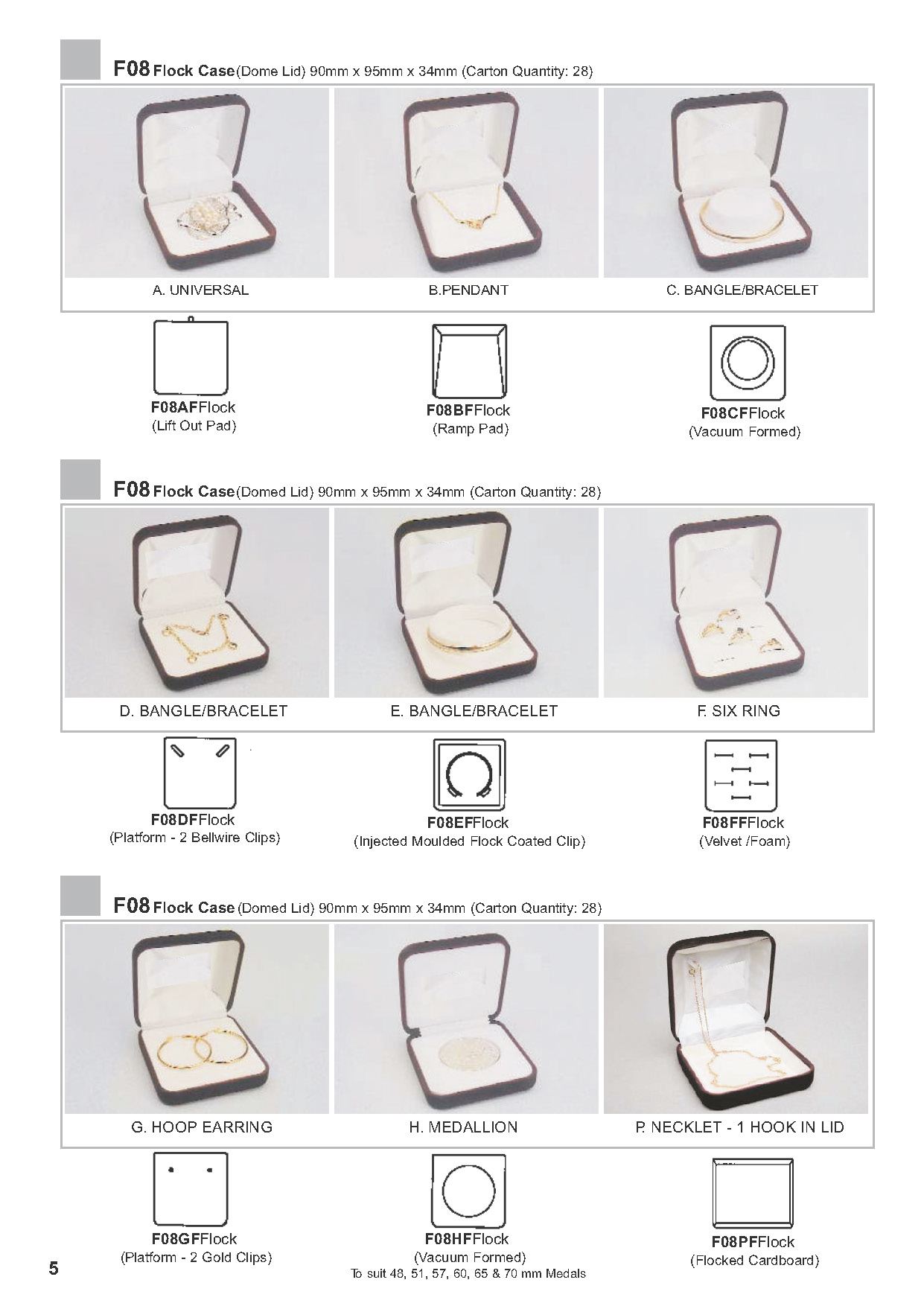 F08 Flock Case (Dome Lid) 90mm x 95mm x 34mm (Carton Quantity: 28)

A. UNIVERSAL

B.PENDANT

C. BANGLE/BRACELET

F08AFFlock
(Lift Out Pad)

F08BFFlock
(Ramp Pad)

F08CFFlock
(Vacuum Formed)

F08 Flock Case (Domed Lid) 90mm x 95mm x 34mm (Carton Quantity: 28)

D. BANGLE/BRACELET

E. BANGLE/BRACELET

F. SIX RING

F08DFFlock
(Platform - 2 Bellwire Clips)

F08EFFlock
(Injected Moulded Flock Coated Clip)

F08FFFlock
(Velvet /Foam)

F08 Flock Case (Domed Lid) 90mm x 95mm x 34mm (Carton Quantity: 28)

G. HOOP EARRING

H. MEDALLION

P. NECKLET - 1 HOOK IN LID

F08GFFlock
(Platform - 2 Gold Clips)

F08HFFlock
(Vacuum Formed)
To suit 48, 51, 57, 60, 65 & 70 mm Medals

F08PFFlock
(Flocked Cardboard)

5